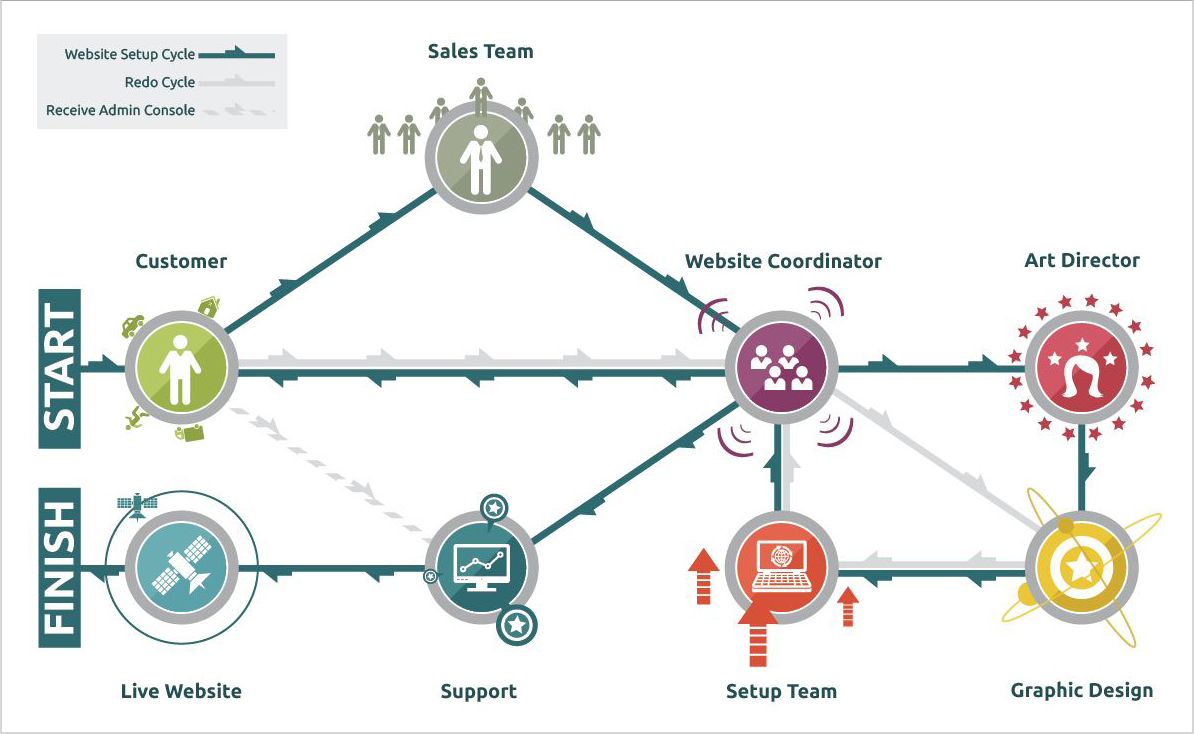 Website Setup Cycle
Redo Cycle
Receive Admin Console

Sales Team

Customer

Website Coordinator

Art Director

START

FINISH

Live Website

Support

Setup Team

Graphic Design